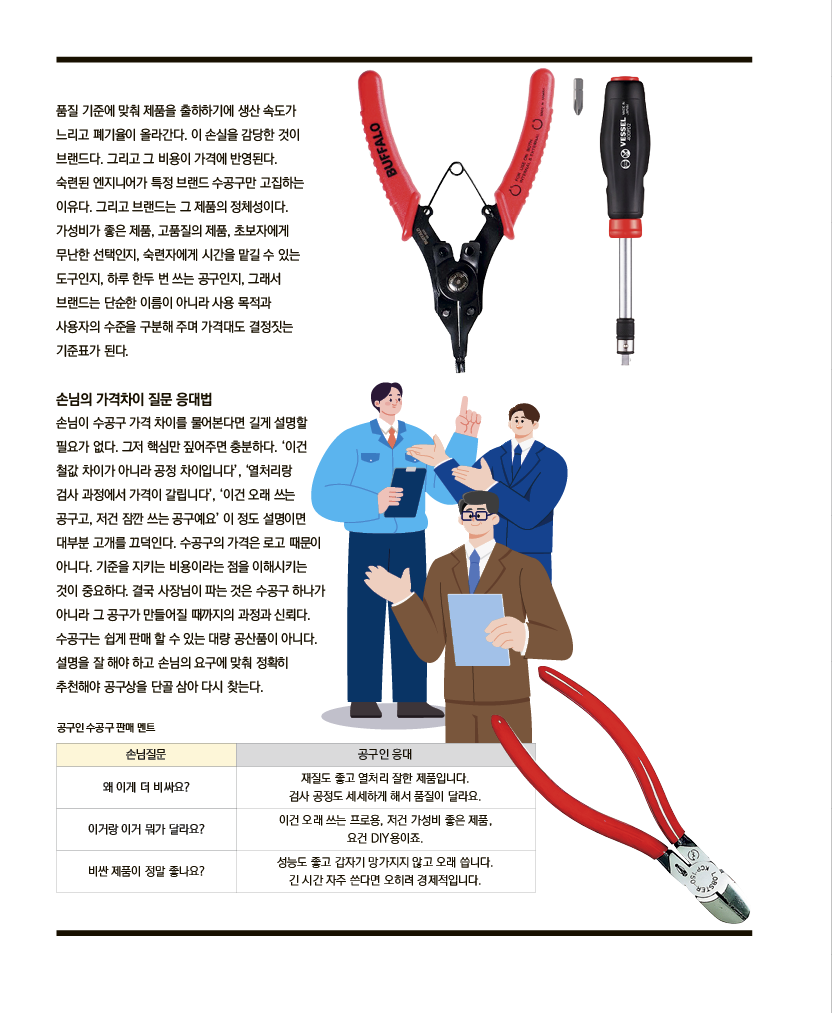 품질 기준에 맞춰 제품을 출하하기에 생산 속도가 느리고 폐기율이 올라간다. 이 손실을 감당한 것이 브랜드다. 그리고 그 비용이 가격에 반영된다. 숙련된 엔지니어가 특정 브랜드 수공구만 고집하는 이유다. 그리고 브랜드는 그 제품의 정체성이다. 가성비가 좋은 제품, 고품질의 제품, 초보자에게 무난한 선택인지, 숙련자에게 시간을 맡길 수 있는 도구인지, 하루 한두 번 쓰는 공구인지, 그래서 브랜드는 단순한 이름이 아니라 사용 목적과 사용자의 수준을 구분해 주며 가격대도 결정짓는 기준표가 된다.

BUFFALO

VESSEL

손님의 가격차이 질문 응대법
손님이 수공구 가격 차이를 물어본다면 길게 설명할 필요가 없다. 그저 핵심만 짚어주면 충분하다. '이건 철값 차이가 아니라 공정 차이입니다', '열처리랑 검사 과정에서 가격이 갈립니다', '이건 오래 쓰는 공구고, 저건 잠깐 쓰는 공구예요' 이 정도 설명이면 대부분 고개를 끄덕인다. 수공구의 가격은 로고 때문이 아니다. 기준을 지키는 비용이라는 점을 이해시키는 것이 중요하다. 결국 사장님이 파는 것은 수공구 하나가 아니라 그 공구가 만들어질 때까지의 과정과 신뢰다. 수공구는 쉽게 판매 할 수 있는 대량 공산품이 아니다. 설명을 잘 해야 하고 손님의 요구에 맞춰 정확히 추천해야 공구상을 단골 삼아 다시 찾는다.

공구인 수공구 판매 멘트

| 손님질문 | 공구인 응대 |
|---|---|
| 왜 이게 더 비싸요? | 재질도 좋고 열처리 잘한 제품입니다. 검사 공정도 세세하게 해서 품질이 달라요. |
| 이거랑 이거 뭐가 달라요? | 이건 오래 쓰는 프로용, 저건 가성비 좋은 제품, 요건 DIY용이죠. |
| 비싼 제품이 정말 좋나요? | 성능도 좋고 갑자기 망가지지 않고 오래 씁니다. 긴 시간 자주 쓴다면 오히려 경제적입니다. |